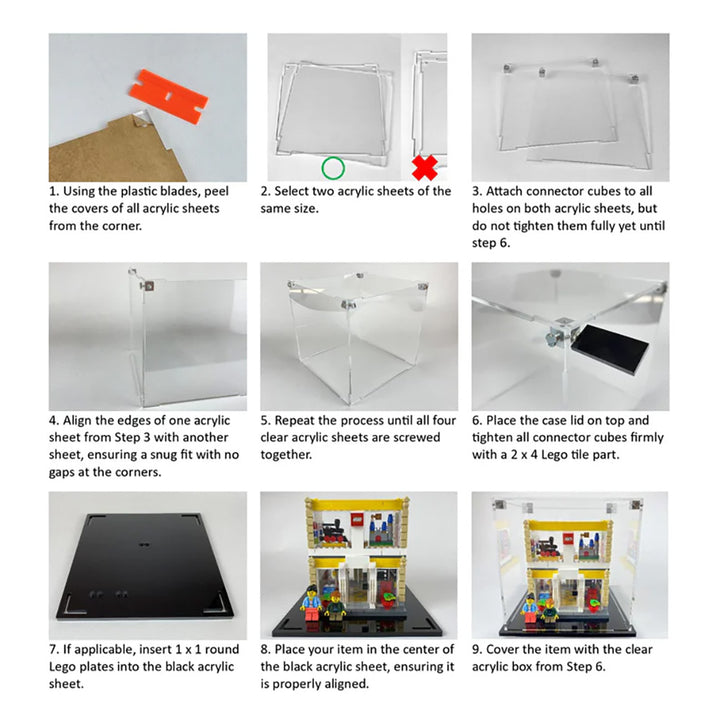 1. Using the plastic blades, peel the covers of all acrylic sheets from the corner.

2. Select two acrylic sheets of the same size.

3. Attach connector cubes to all holes on both acrylic sheets, but do not tighten them fully yet until step 6.

4. Align the edges of one acrylic sheet from Step 3 with another sheet, ensuring a snug fit with no gaps at the corners.

5. Repeat the process until all four clear acrylic sheets are screwed together.

6. Place the case lid on top and tighten all connector cubes firmly with a 2 x 4 Lego tile part.

7. If applicable, insert 1 x 1 round Lego plates into the black acrylic sheet.

8. Place your item in the center of the black acrylic sheet, ensuring it is properly aligned.

9. Cover the item with the clear acrylic box from Step 6.