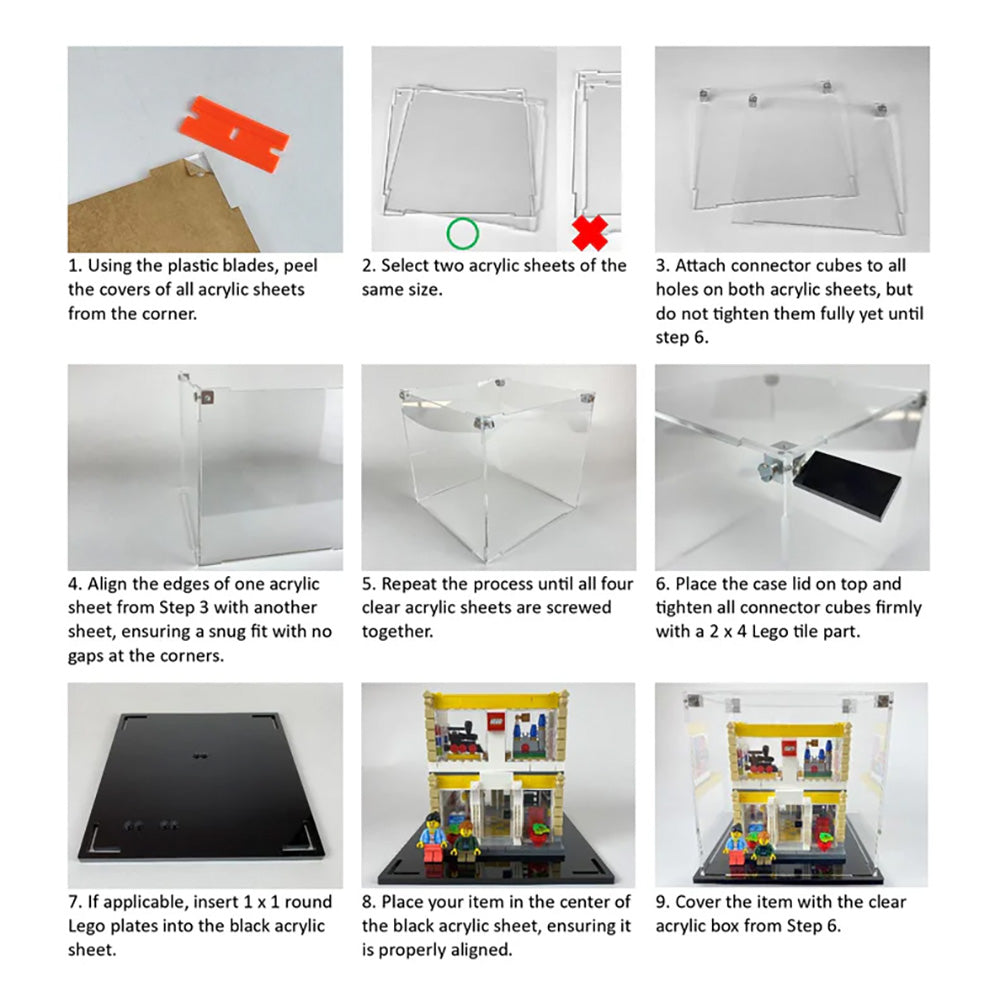 1. Using the plastic blades, peel the covers of all acrylic sheets from the corner.

2. Select two acrylic sheets of the same size.

3. Attach connector cubes to all holes on both acrylic sheets, but do not tighten them fully yet until step 6.

4. Align the edges of one acrylic sheet from Step 3 with another sheet, ensuring a snug fit with no gaps at the corners.

5. Repeat the process until all four clear acrylic sheets are screwed together.

6. Place the case lid on top and tighten all connector cubes firmly with a 2 x 4 Lego tile part.

7. If applicable, insert 1 x 1 round Lego plates into the black acrylic sheet.

8. Place your item in the center of the black acrylic sheet, ensuring it is properly aligned.

9. Cover the item with the clear acrylic box from Step 6.