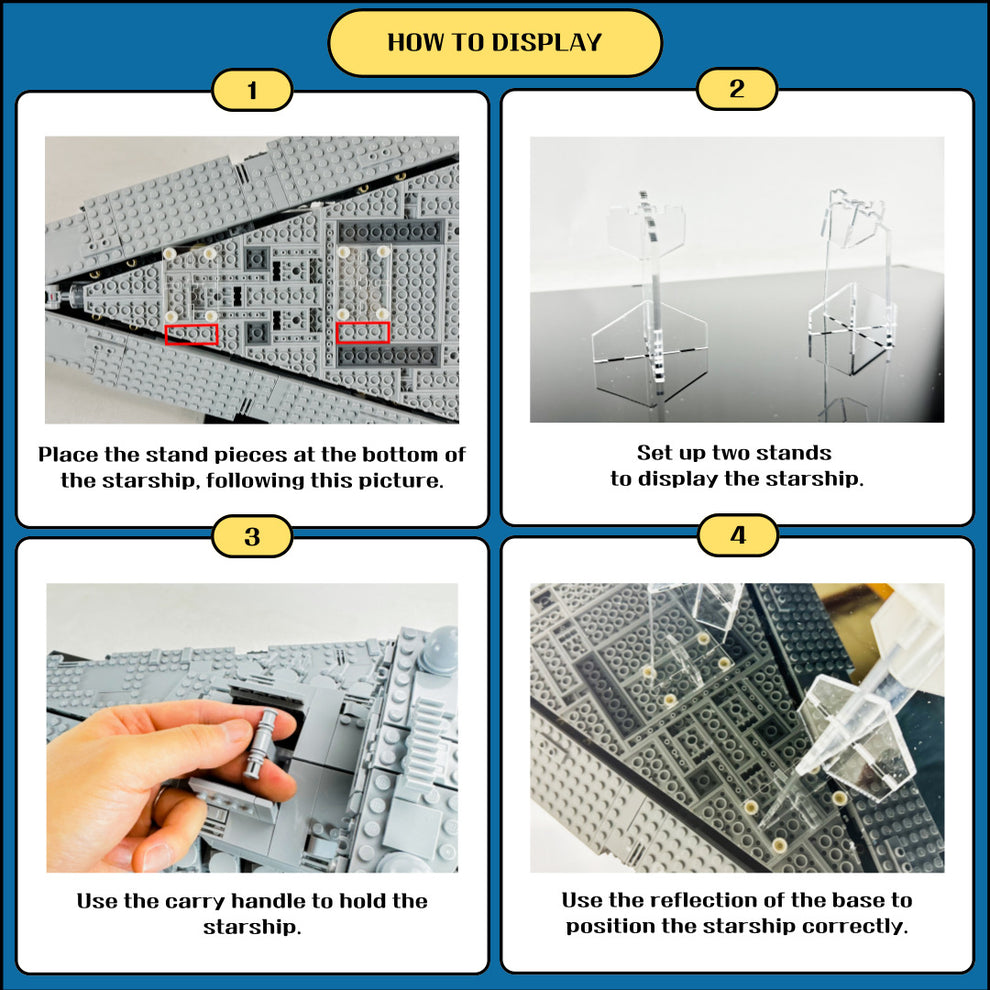 HOW TO DISPLAY

1

Place the stand pieces at the bottom of the starship, following this picture.

2

Set up two stands to display the starship.

3

Use the carry handle to hold the starship.

4

Use the reflection of the base to position the starship correctly.